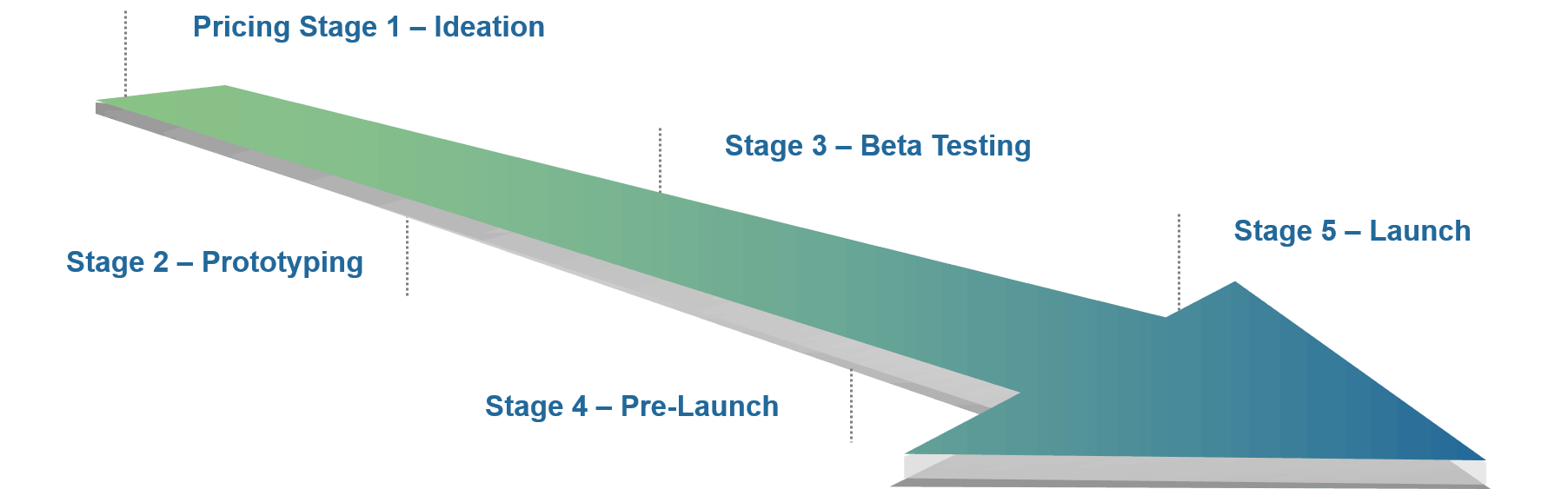 Pricing Stage 1 – Ideation

Stage 2 – Prototyping

Stage 3 – Beta Testing

Stage 4 – Pre-Launch

Stage 5 – Launch